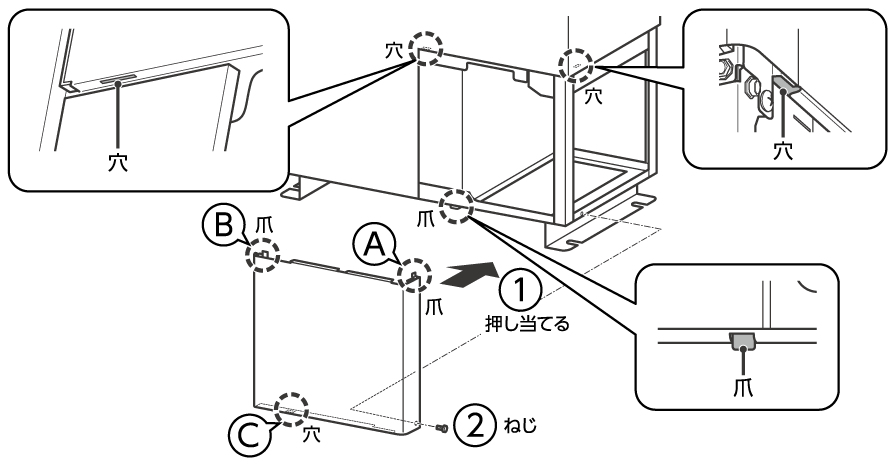 穴
穴
穴
穴
爪
B 爪
A
爪
1
押し当てる
爪
C 穴
2 ねじ