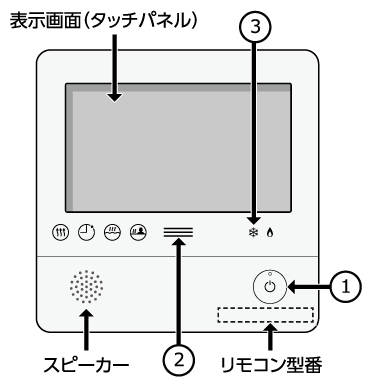 表示画面(タッチパネル)

3

1

スピーカー

2

リモコン型番