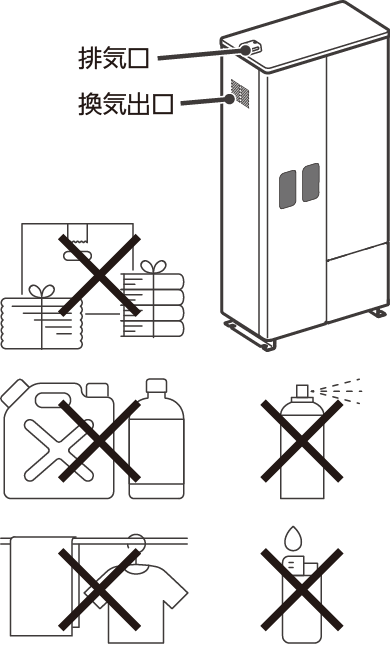 排気口
換気出口