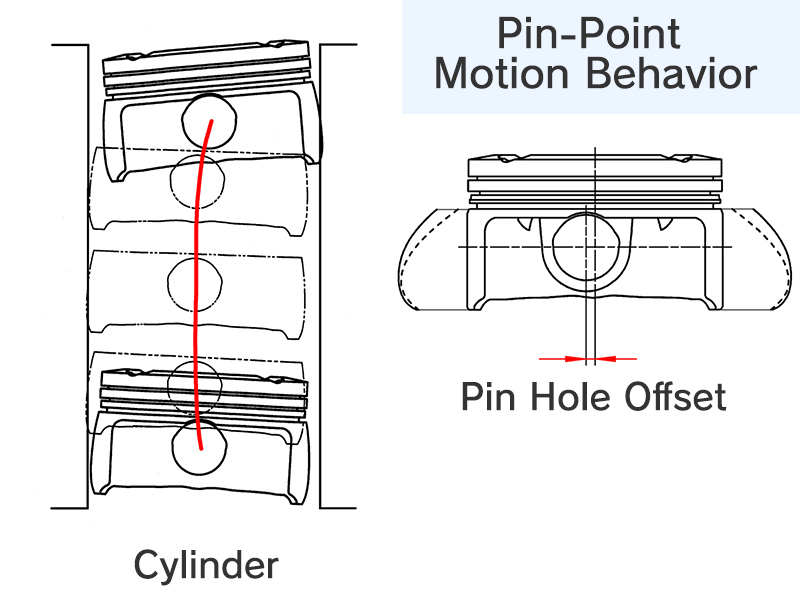 Pin-Point Motion Behavior

Pin Hole Offset

Cylinder