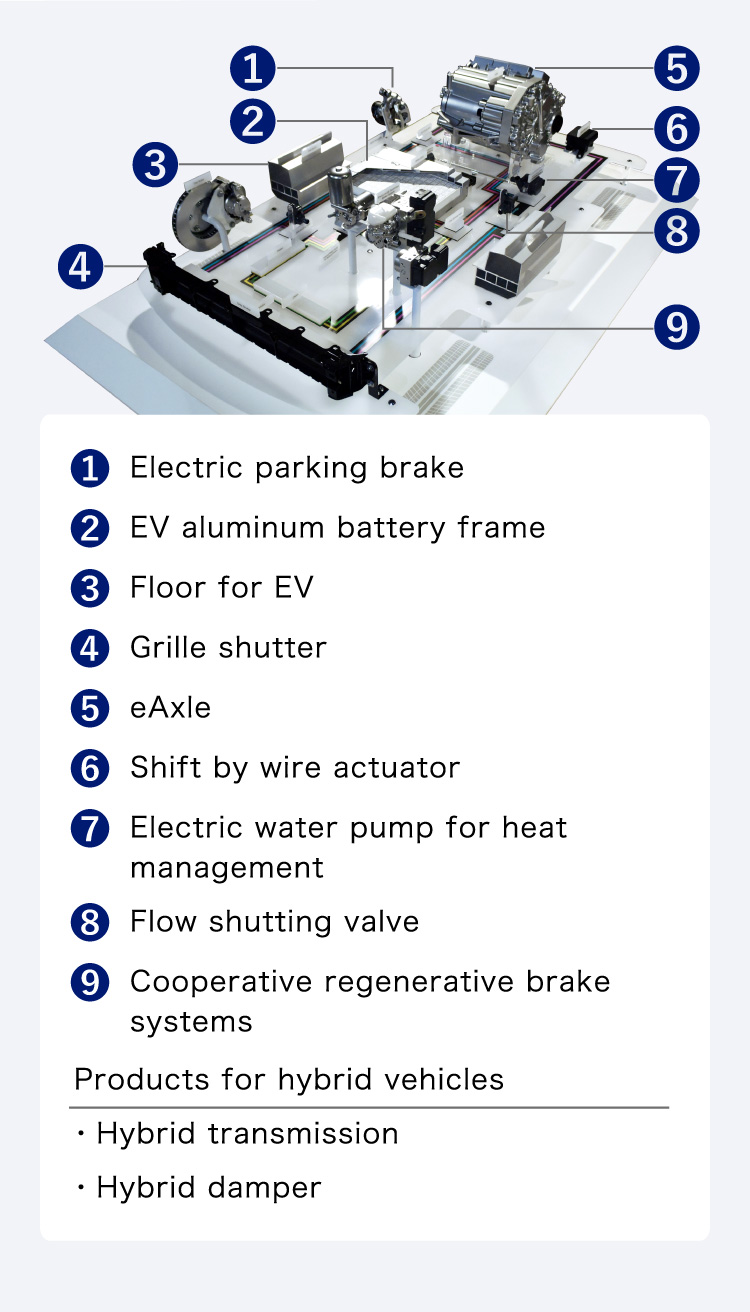 1
2
3
4
5
6
7
8
9

1 Electric parking brake
2 EV aluminum battery frame
3 Floor for EV
4 Grille shutter
5 eAxle
6 Shift by wire actuator
7 Electric water pump for heat management
8 Flow shutting valve
9 Cooperative regenerative brake systems

Products for hybrid vehicles

・Hybrid transmission
・Hybrid damper